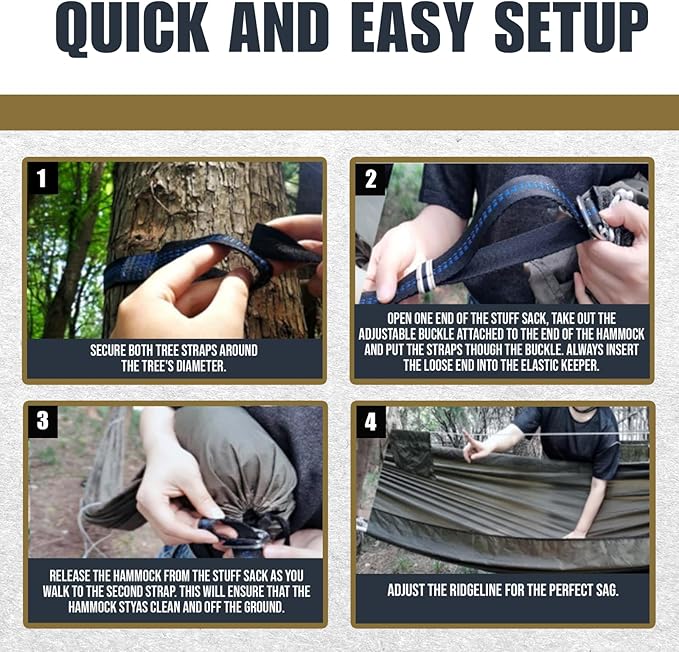 QUICK AND EASY SETUP

1

SECURE BOTH TREE STRAPS AROUND THE TREE'S DIAMETER.

2

OPEN ONE END OF THE STUFF SACK, TAKE OUT THE ADJUSTABLE BUCKLE ATTACHED TO THE END OF THE HAMMOCK AND PUT THE STRAPS THOUGH THE BUCKLE. ALWAYS INSERT THE LOOSE END INTO THE ELASTIC KEEPER.

3

RELEASE THE HAMMOCK FROM THE STUFF SACK AS YOU WALK TO THE SECOND STRAP. THIS WILL ENSURE THAT THE HAMMOCK STYAS CLEAN AND OFF THE GROUND.

4

ADJUST THE RIDGELINE FOR THE PERFECT SAG.