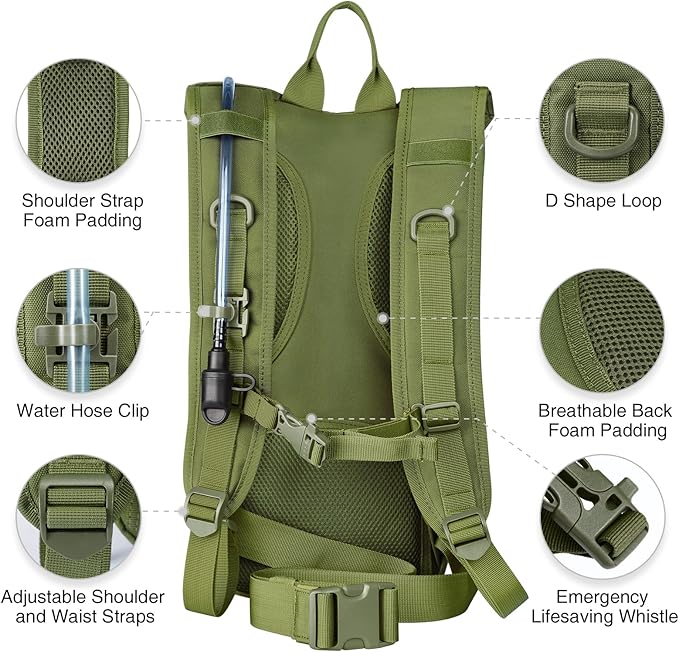 Shoulder Strap Foam Padding

Water Hose Clip

Adjustable Shoulder and Waist Straps

D Shape Loop

Breathable Back Foam Padding

Emergency Lifesaving Whistle