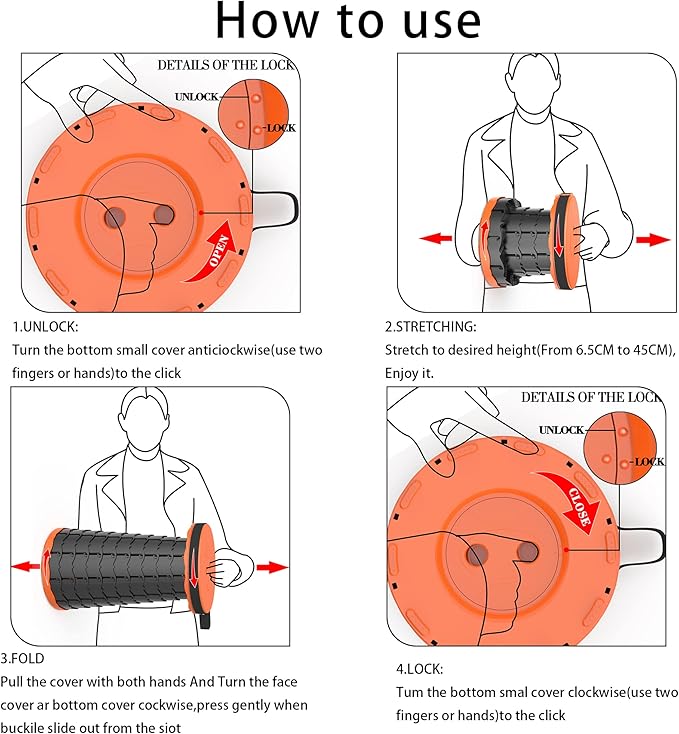 How to use

DETAILS OF THE LOCK
UNLOCK
LOCK
OPEN

1.UNLOCK:
Turn the bottom small cover anticiockwise(use two fingers or hands)to the click

2.STRETCHING:
Stretch to desired height(From 6.5CM to 45CM), Enjoy it.

3.FOLD
Pull the cover with both hands And Turn the face cover ar bottom cover cockwise,press gently when buckile slide out from the siot

DETAILS OF THE LOCK
UNLOCK
LOCK
CLOSE

4.LOCK:
Tum the bottom smal cover clockwise(use two fingers or hands)to the click