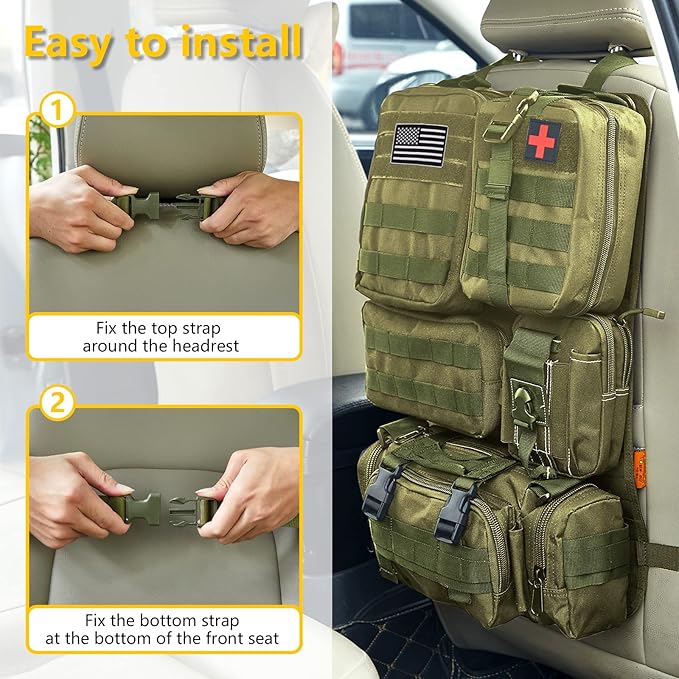 Easy to install

1

Fix the top strap around the headrest

2

Fix the bottom strap at the bottom of the front seat