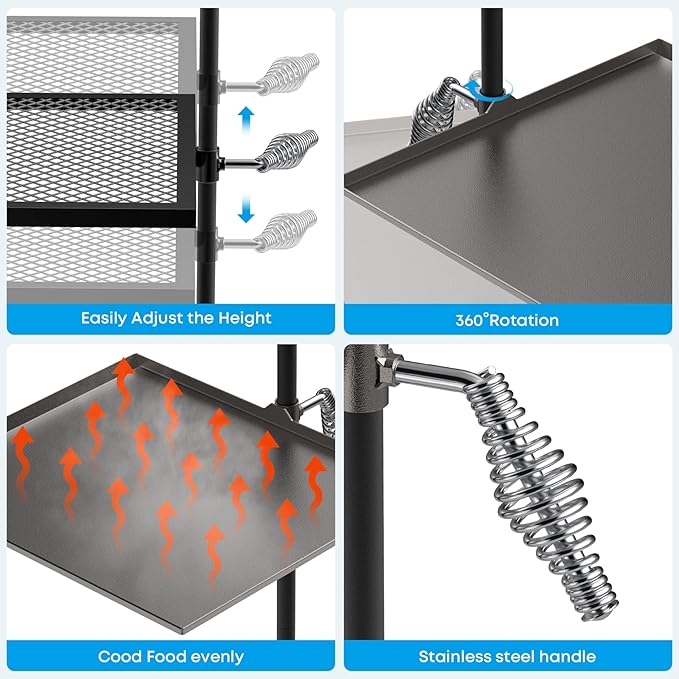 Easily Adjust the Height

360°Rotation

Cood Food evenly

Stainless steel handle