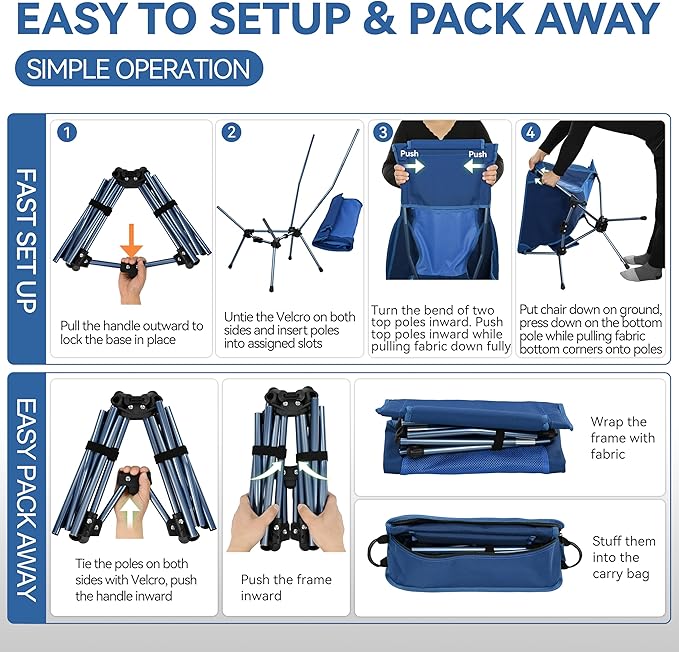 EASY TO SETUP & PACK AWAY

SIMPLE OPERATION

FAST SET UP

1

Pull the handle outward to lock the base in place

2

Untie the Velcro on both sides and insert poles into assigned slots

3

Push

Push

Turn the bend of two top poles inward. Push top poles inward while pulling fabric down fully

4

Put chair down on ground, press down on the bottom pole while pulling fabric bottom corners onto poles

EASY PACK AWAY

Tie the poles on both sides with Velcro, push the handle inward

Push the frame inward

Wrap the frame with fabric

Stuff them into the carry bag