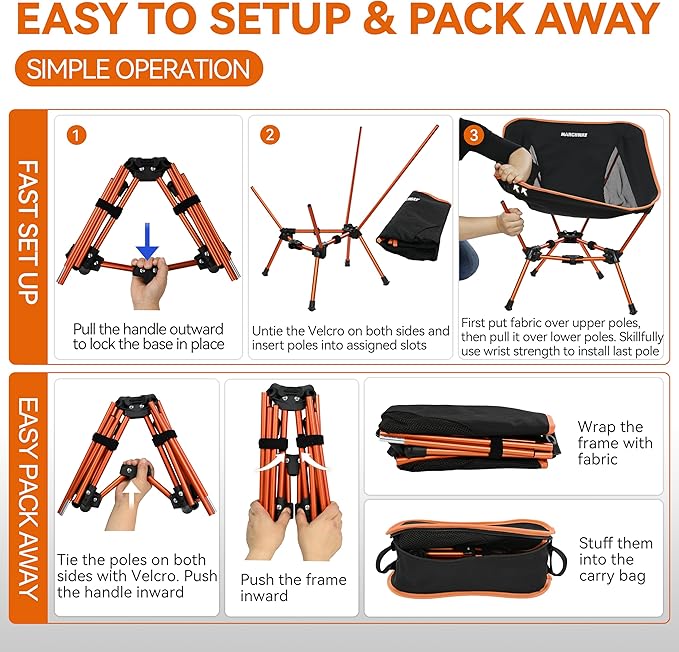 EASY TO SETUP & PACK AWAY

SIMPLE OPERATION

FAST SET UP

1

Pull the handle outward to lock the base in place

2

Untie the Velcro on both sides and insert poles into assigned slots

3

MARCHWAY

First put fabric over upper poles, then pull it over lower poles. Skillfully use wrist strength to install last pole

EASY PACK AWAY

Tie the poles on both sides with Velcro. Push the handle inward

Push the frame inward

Wrap the frame with fabric

Stuff them into the carry bag