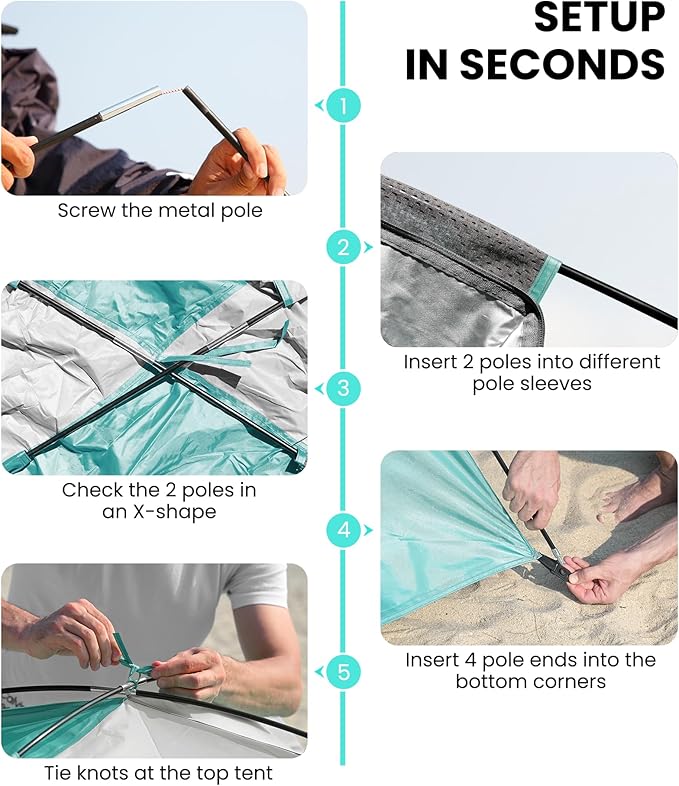 SETUP
IN SECONDS

1

Screw the metal pole

2

Insert 2 poles into different pole sleeves

3

Check the 2 poles in an X-shape

4

Insert 4 pole ends into the bottom corners

5

Tie knots at the top tent