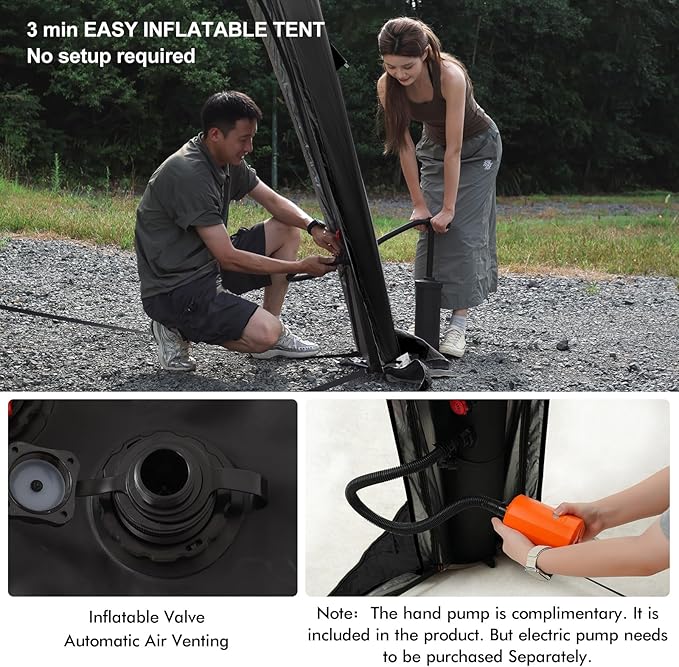 3 min EASY INFLATABLE TENT
No setup required

Inflatable Valve
Automatic Air Venting

Note: The hand pump is complimentary. It is included in the product. But electric pump needs to be purchased Separately.