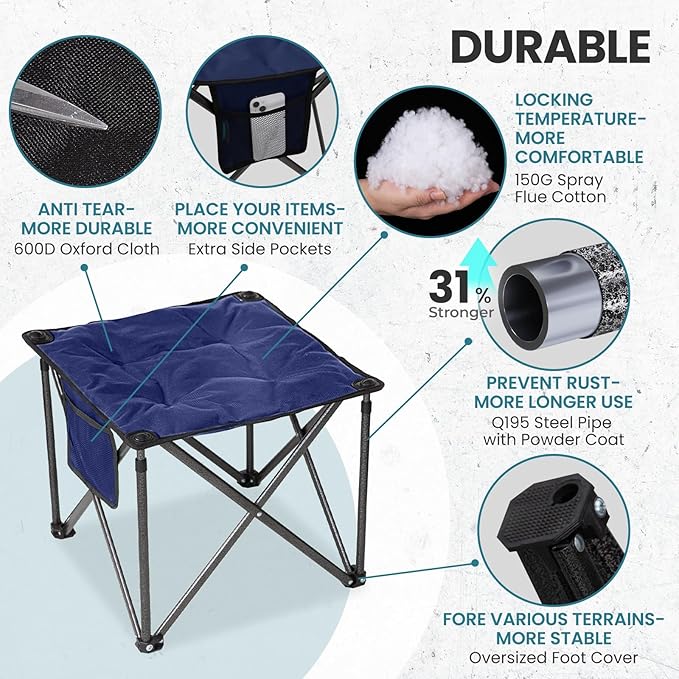 DURABLE

ANTI TEAR-
MORE DURABLE
600D Oxford Cloth

PLACE YOUR ITEMS-
MORE CONVENIENT
Extra Side Pockets

LOCKING
TEMPERATURE-
MORE
COMFORTABLE
150G Spray
Flue Cotton

31%
Stronger

PREVENT RUST-
MORE LONGER USE
Q195 Steel Pipe
with Powder Coat

FORE VARIOUS TERRAINS-
MORE STABLE
Oversized Foot Cover