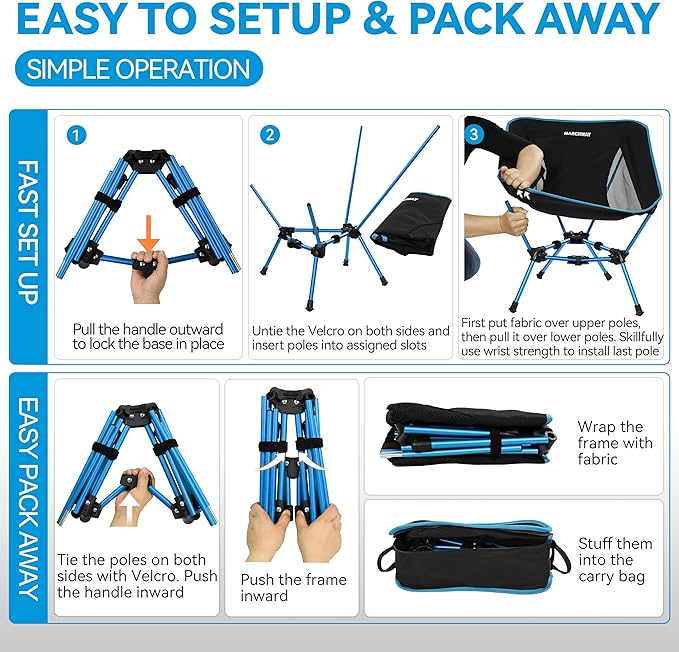 EASY TO SETUP & PACK AWAY

SIMPLE OPERATION

FAST SET UP

1

Pull the handle outward to lock the base in place

2

Untie the Velcro on both sides and insert poles into assigned slots

3

MARCHWAY

First put fabric over upper poles, then pull it over lower poles. Skillfully use wrist strength to install last pole

EASY PACK AWAY

Tie the poles on both sides with Velcro. Push the handle inward

Push the frame inward

Wrap the frame with fabric

Stuff them into the carry bag