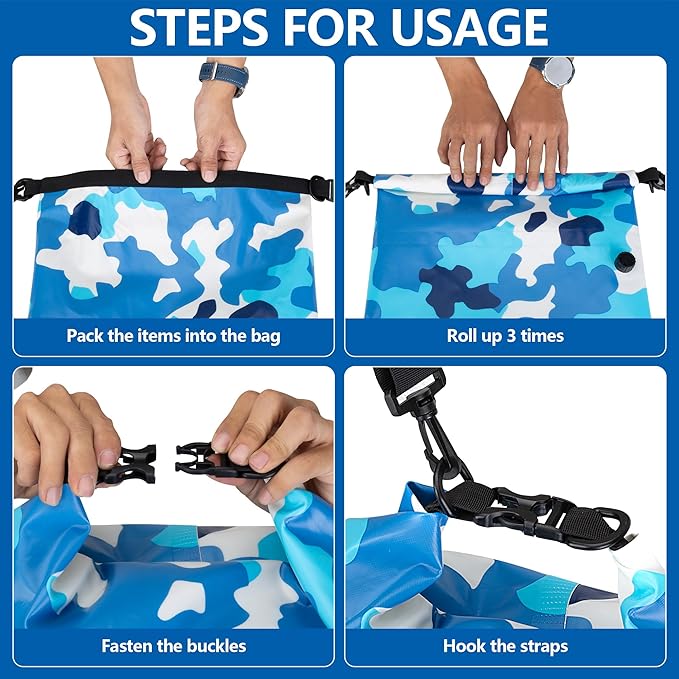 STEPS FOR USAGE

Pack the items into the bag

Roll up 3 times

Fasten the buckles

Hook the straps