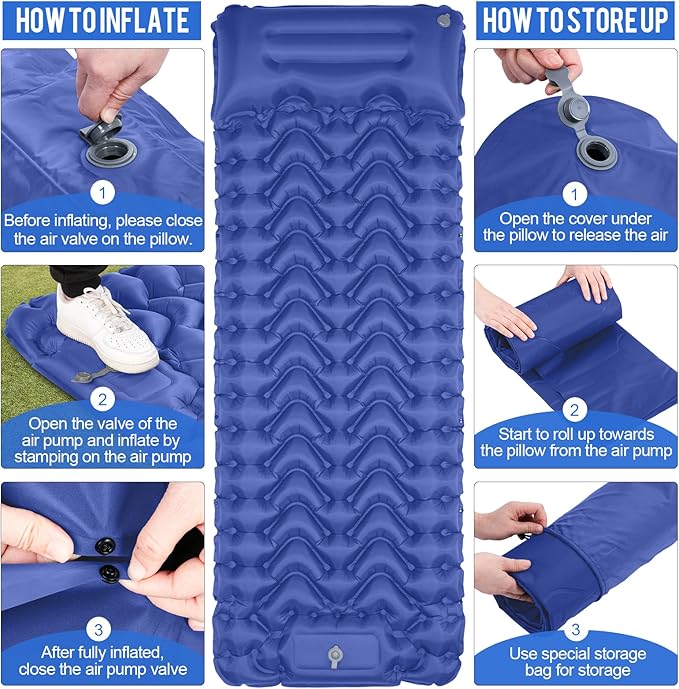 HOW TO INFLATE

1
Before inflating, please close the air valve on the pillow.

2
Open the valve of the air pump and inflate by stamping on the air pump

3
After fully inflated, close the air pump valve

HOW TO STORE UP

1
Open the cover under the pillow to release the air

2
Start to roll up towards the pillow from the air pump

3
Use special storage bag for storage