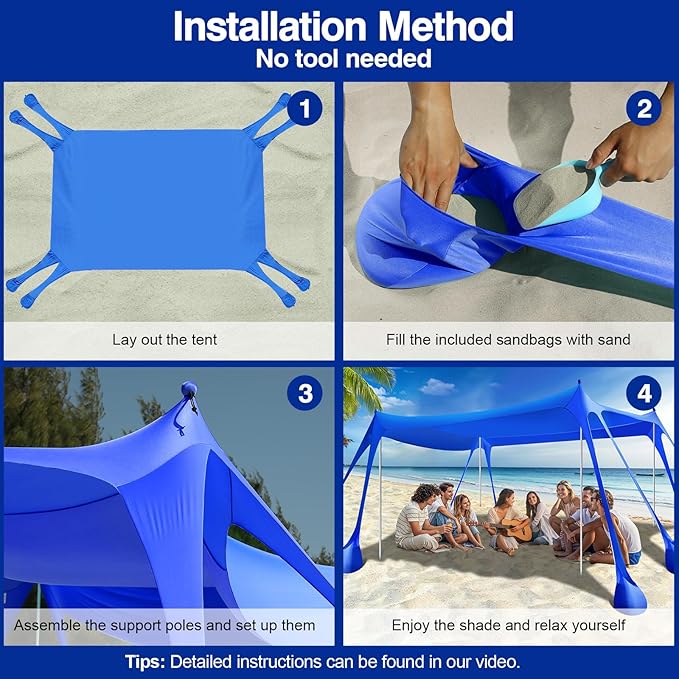 Installation Method
No tool needed

1
Lay out the tent

2
Fill the included sandbags with sand

3
Assemble the support poles and set up them

4
Enjoy the shade and relax yourself

Tips: Detailed instructions can be found in our video.