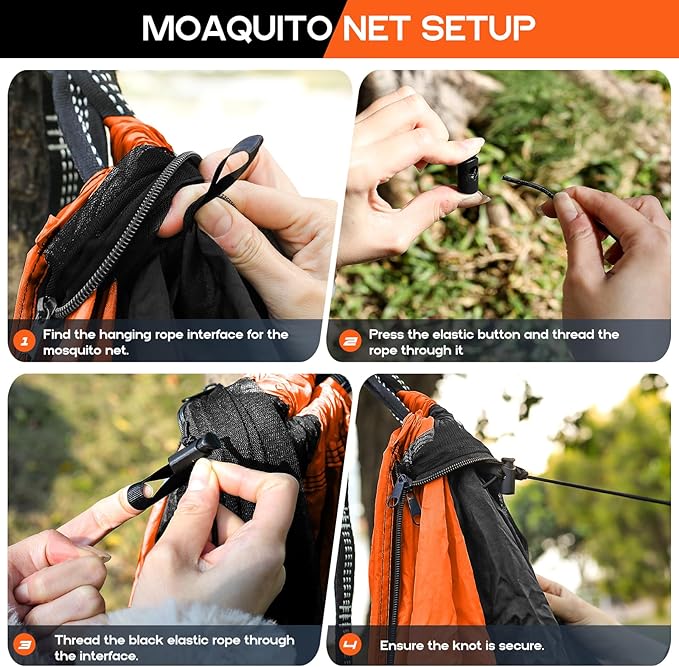 MOAQUITO NET SETUP

1 Find the hanging rope interface for the mosquito net.

2 Press the elastic button and thread the rope through it

3 Thread the black elastic rope through the interface.

4 Ensure the knot is secure.