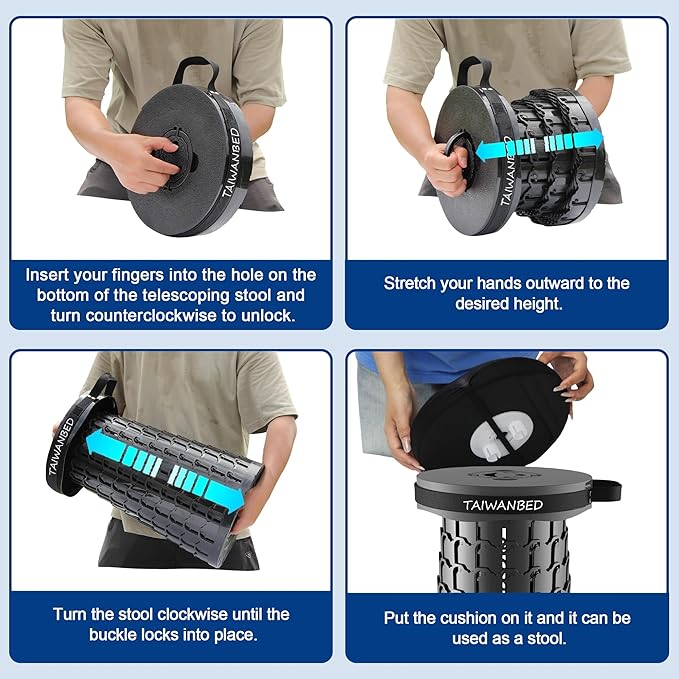 TAIWANBED

Insert your fingers into the hole on the bottom of the telescoping stool and turn counterclockwise to unlock.

TAIWANBED

Stretch your hands outward to the desired height.

TAIWANBED

Turn the stool clockwise until the buckle locks into place.

TAIWANBED

Put the cushion on it and it can be used as a stool.