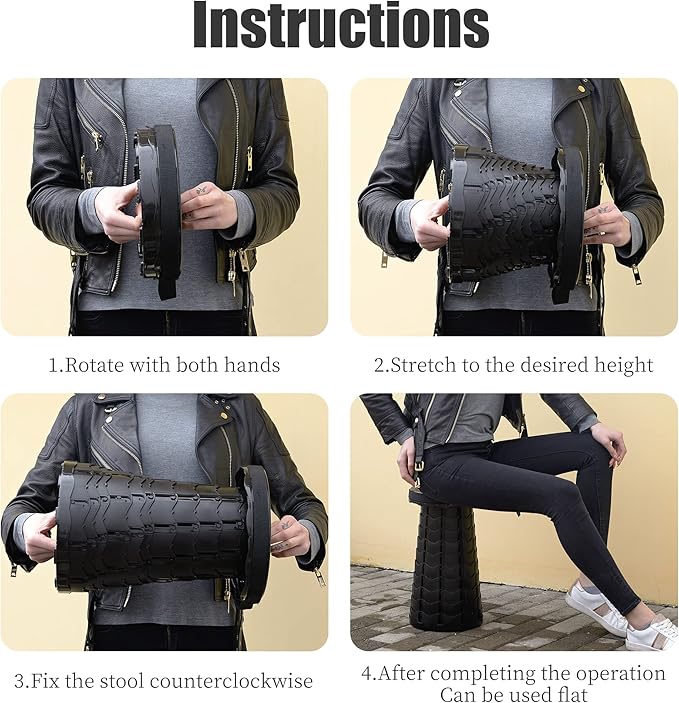 Instructions

1.Rotate with both hands

2.Stretch to the desired height

3.Fix the stool counterclockwise

4.After completing the operation Can be used flat