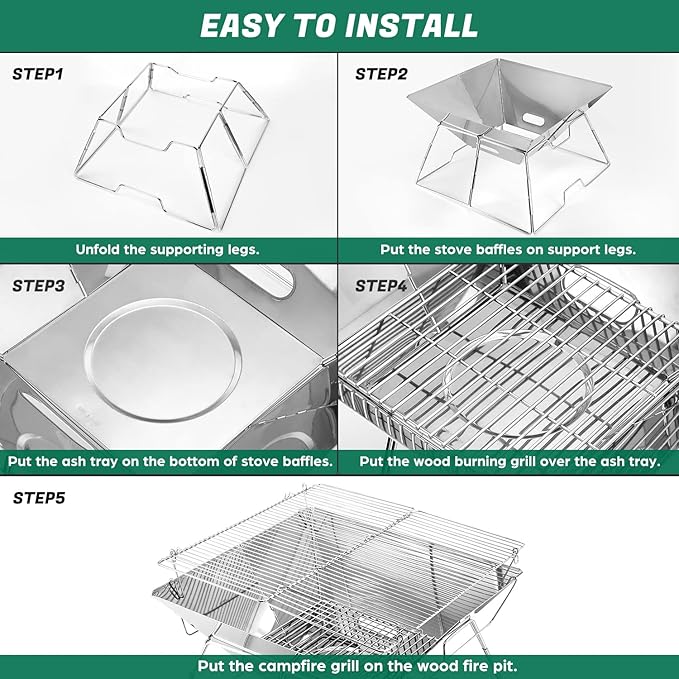 EASY TO INSTALL

STEP1

Unfold the supporting legs.

STEP2

Put the stove baffles on support legs.

STEP3

Put the ash tray on the bottom of stove baffles.

STEP4

Put the wood burning grill over the ash tray.

STEP5

Put the campfire grill on the wood fire pit.