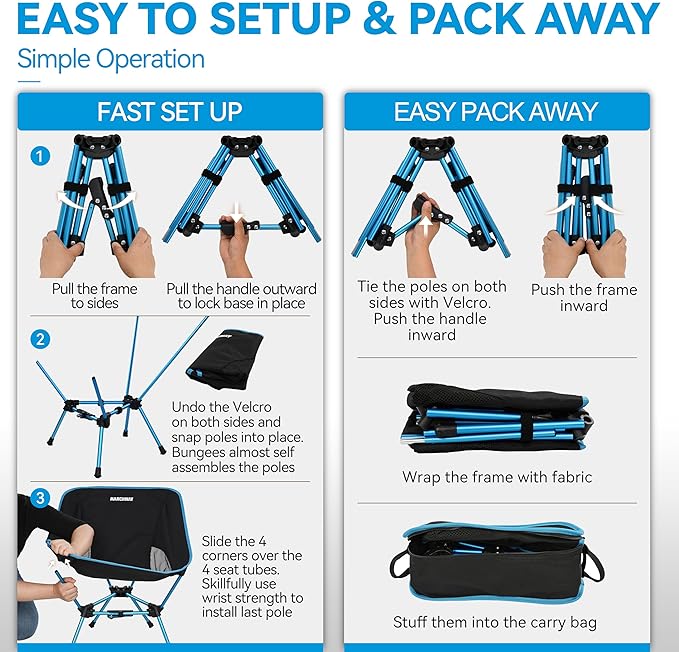 EASY TO SETUP & PACK AWAY
Simple Operation

FAST SET UP

1

Pull the frame to sides

Pull the handle outward to lock base in place

2

Undo the Velcro on both sides and snap poles into place. Bungees almost self assembles the poles

3

MARCHWAY

Slide the 4 corners over the 4 seat tubes. Skillfully use wrist strength to install last pole

EASY PACK AWAY

Tie the poles on both sides with Velcro. Push the handle inward

Push the frame inward

Wrap the frame with fabric

Stuff them into the carry bag