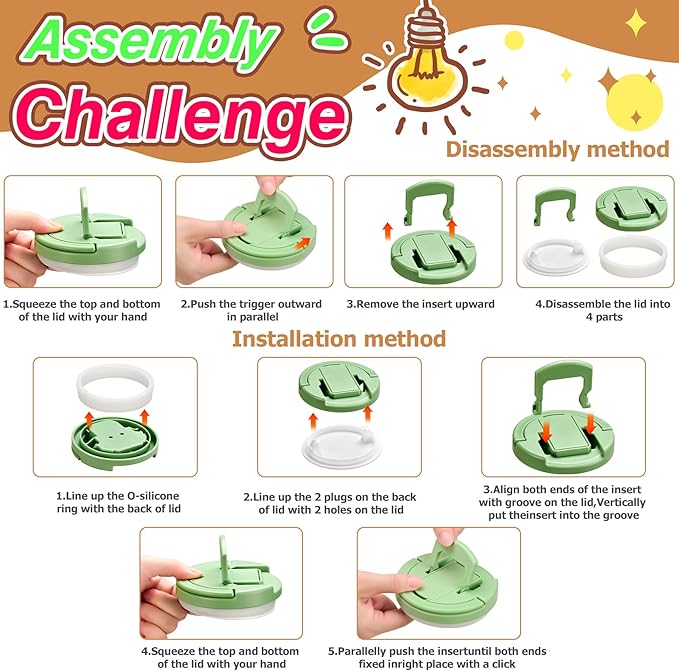 Assembly Challenge

Disassembly method

1.Squeeze the top and bottom of the lid with your hand

2.Push the trigger outward in parallel

3.Remove the insert upward

4.Disassemble the lid into 4 parts

Installation method

1.Line up the O-silicone ring with the back of lid

2.Line up the 2 plugs on the back of lid with 2 holes on the lid

3.Align both ends of the insert with groove on the lid,Vertically put theinsert into the groove

4.Squeeze the top and bottom of the lid with your hand

5.Parallelly push the insertuntil both ends fixed inright place with a click