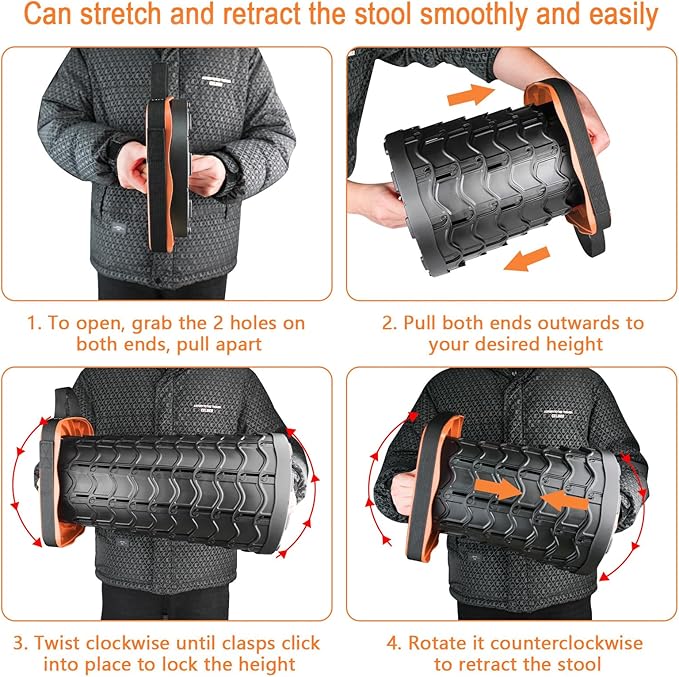 Can stretch and retract the stool smoothly and easily

1. To open, grab the 2 holes on both ends, pull apart

2. Pull both ends outwards to your desired height

3. Twist clockwise until clasps click into place to lock the height

4. Rotate it counterclockwise to retract the stool