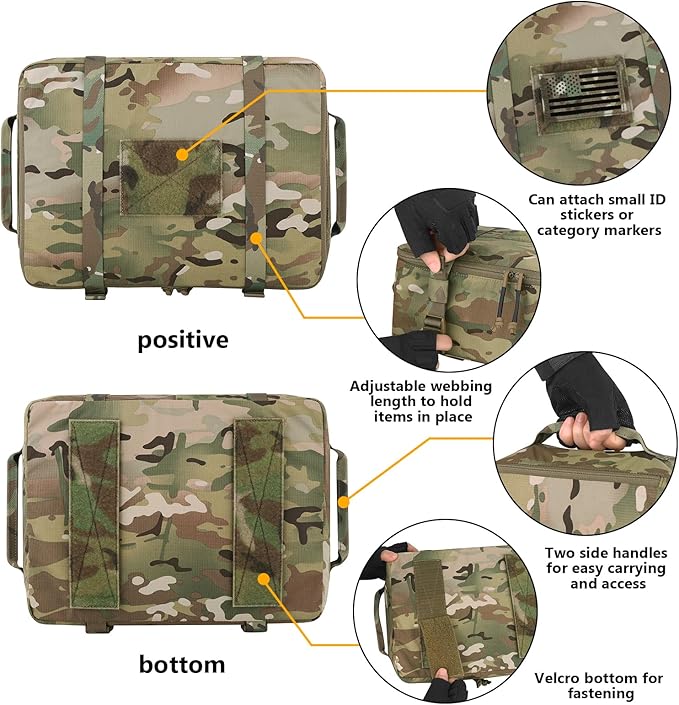 Can attach small ID stickers or category markers

positive

Adjustable webbing length to hold items in place

Two side handles for easy carrying and access

bottom

Velcro bottom for fastening