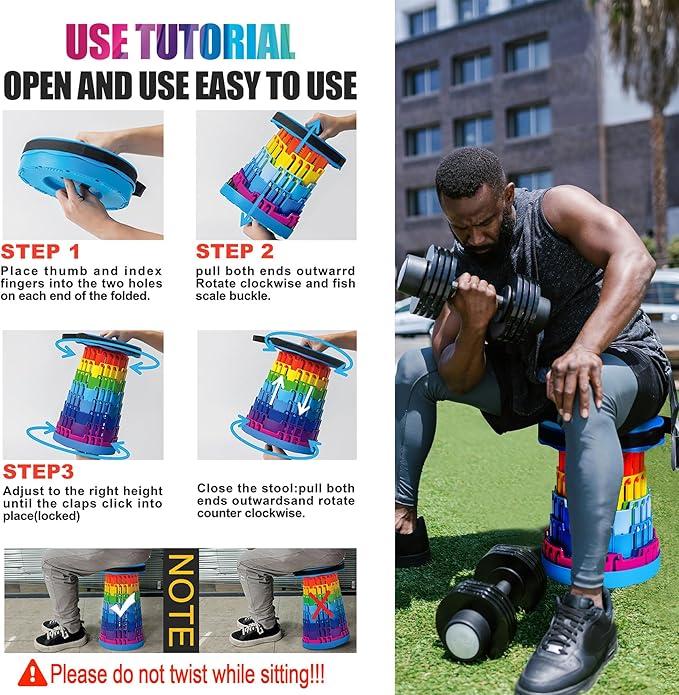 USE TUTORIAL
OPEN AND USE EASY TO USE

STEP 1
Place thumb and index fingers into the two holes on each end of the folded.

STEP 2
pull both ends outwarrd Rotate clockwise and fish scale buckle.

STEP3
Adjust to the right height until the claps click into place(locked)

Close the stool:pull both ends outwardsand rotate counter clockwise.

NOTE

Please do not twist while sitting!!!