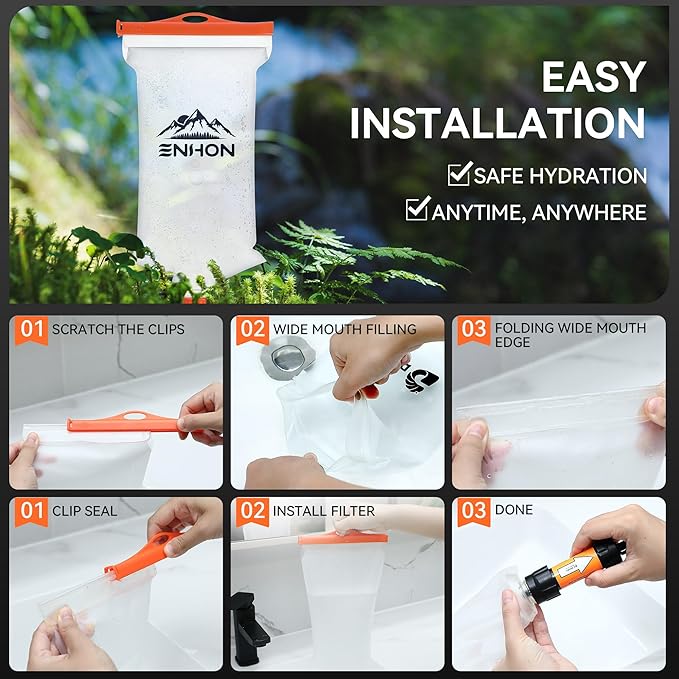 ENHON

EASY INSTALLATION

SAFE HYDRATION

ANYTIME, ANYWHERE

01 SCRATCH THE CLIPS

02 WIDE MOUTH FILLING

03 FOLDING WIDE MOUTH EDGE

01 CLIP SEAL

02 INSTALL FILTER

03 DONE