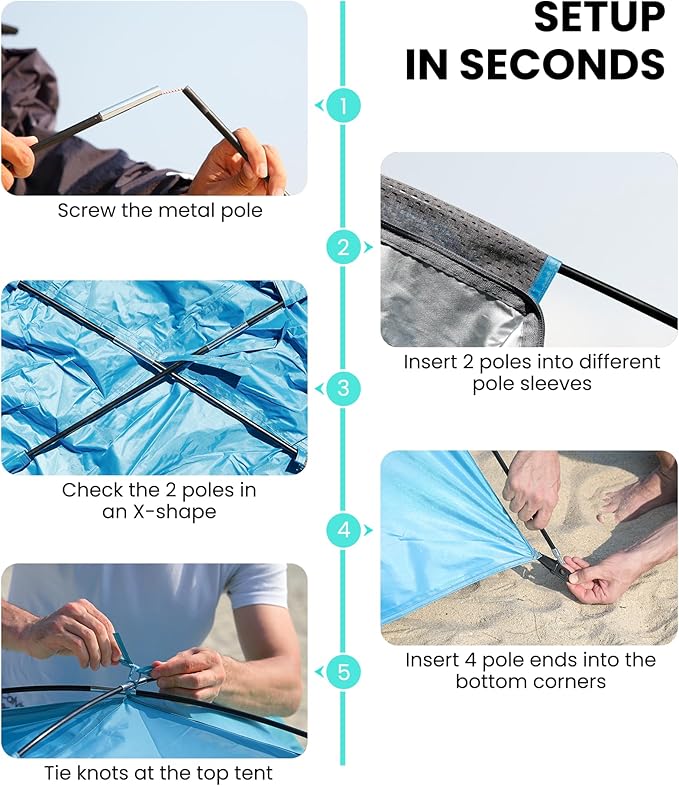 SETUP
IN SECONDS

1

Screw the metal pole

2

Insert 2 poles into different pole sleeves

3

Check the 2 poles in an X-shape

4

Insert 4 pole ends into the bottom corners

5

Tie knots at the top tent