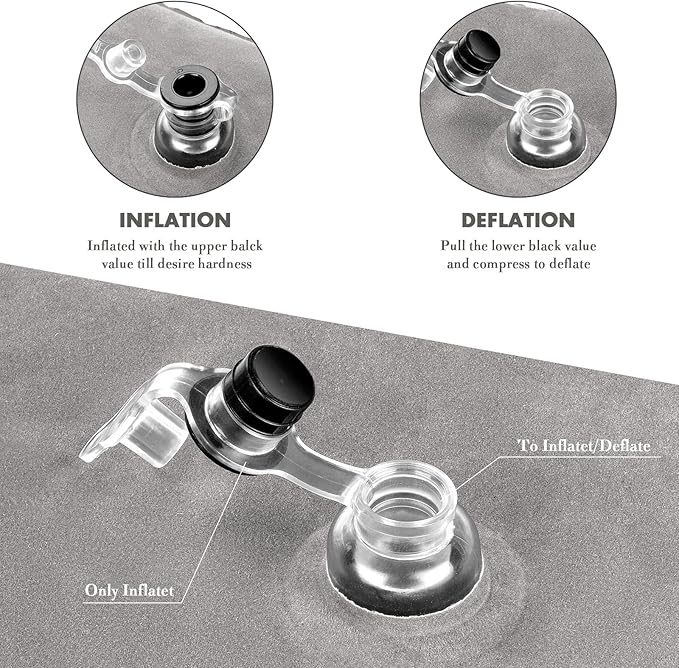 INFLATION
Inflated with the upper balck value till desire hardness

DEFLATION
Pull the lower black value and compress to deflate

To Inflatet/Deflate

Only Inflatet