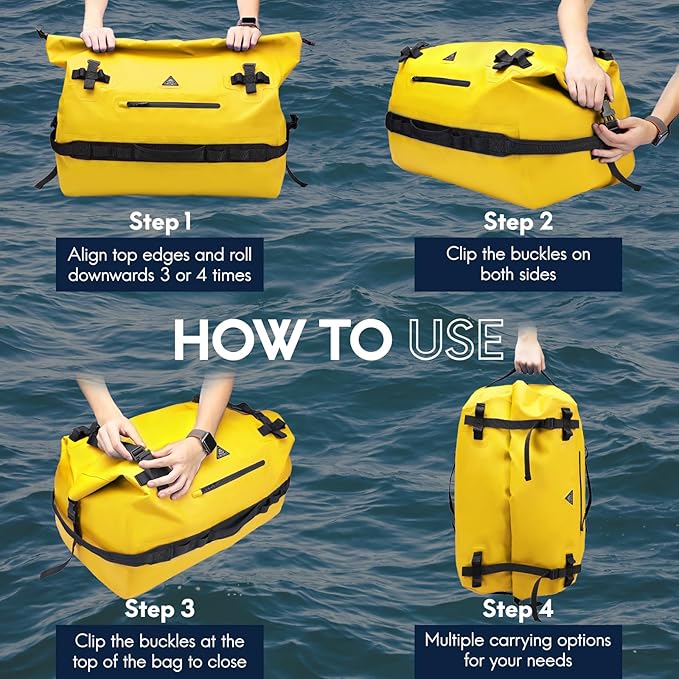 Step 1
Align top edges and roll downwards 3 or 4 times

Step 2
Clip the buckles on both sides

HOW TO USE

Step 3
Clip the buckles at the top of the bag to close

Step 4
Multiple carrying options for your needs