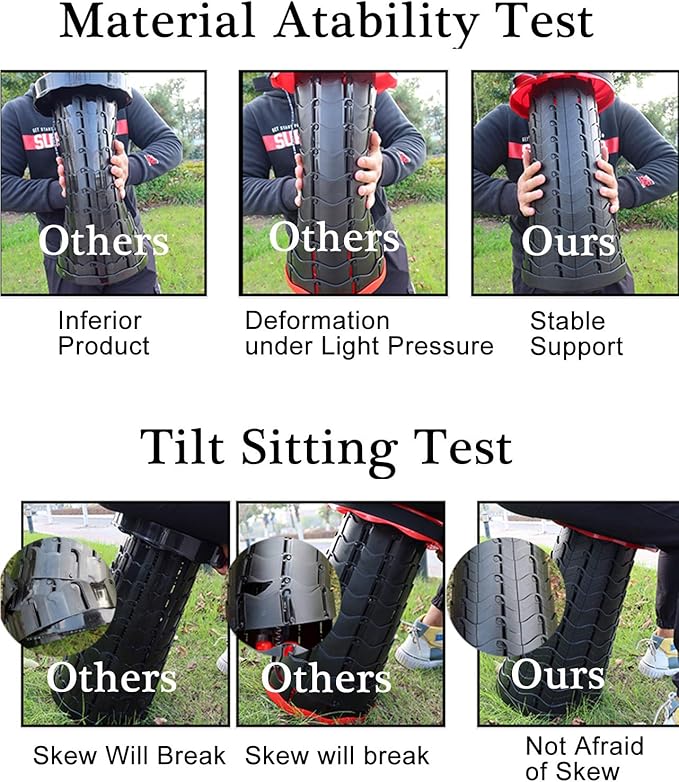 Material Atability Test

Others

Inferior Product

Others

Deformation under Light Pressure

Ours

Stable Support

Tilt Sitting Test

Others

Skew Will Break

Others

Skew will break

Ours

Not Afraid of Skew