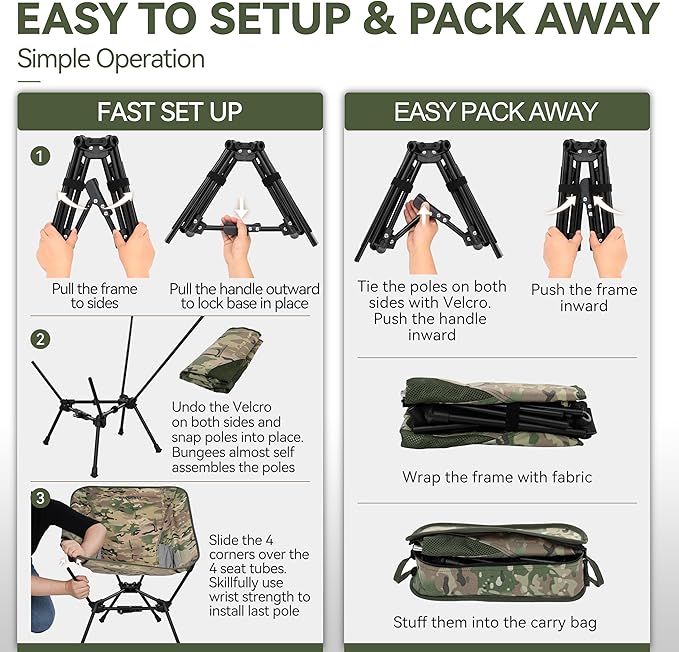 EASY TO SETUP & PACK AWAY

Simple Operation

FAST SET UP

1

Pull the frame to sides

Pull the handle outward to lock base in place

2

Undo the Velcro on both sides and snap poles into place. Bungees almost self assembles the poles

3

Slide the 4 corners over the 4 seat tubes. Skillfully use wrist strength to install last pole

EASY PACK AWAY

Tie the poles on both sides with Velcro. Push the handle inward

Push the frame inward

Wrap the frame with fabric

Stuff them into the carry bag