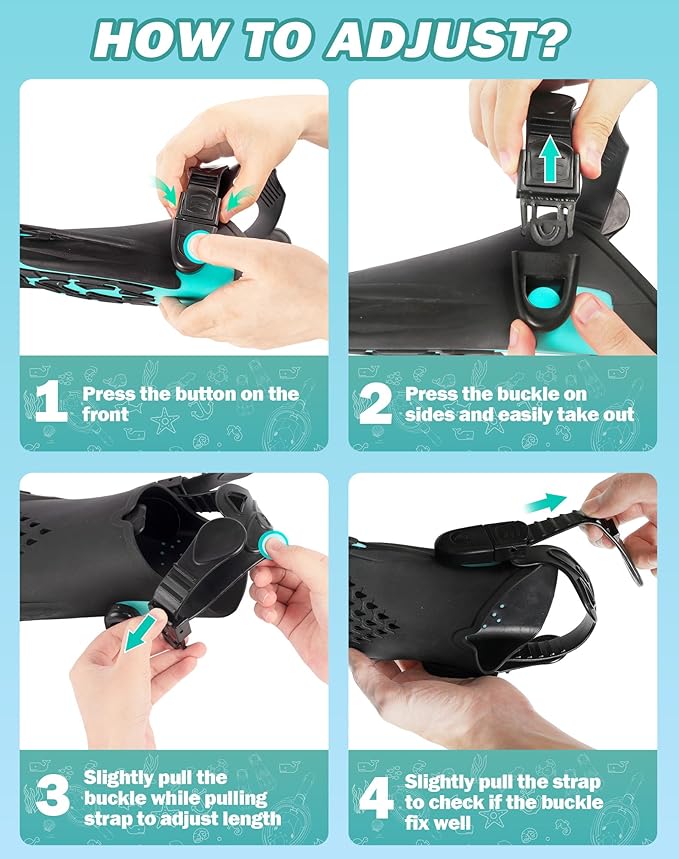 HOW TO ADJUST?

1 Press the button on the front

2 Press the buckle on sides and easily take out

3 Slightly pull the buckle while pulling strap to adjust length

4 Slightly pull the strap to check if the buckle fix well