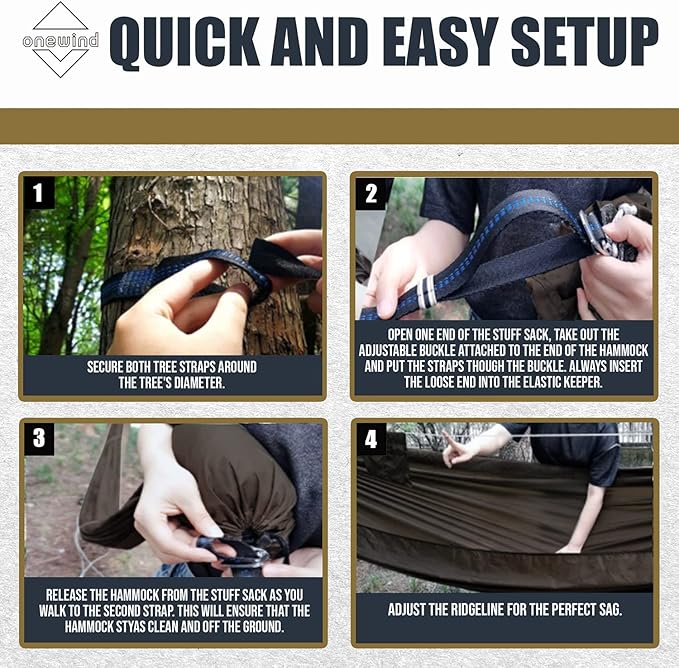 onewind

QUICK AND EASY SETUP

1

SECURE BOTH TREE STRAPS AROUND THE TREE'S DIAMETER.

2

OPEN ONE END OF THE STUFF SACK, TAKE OUT THE ADJUSTABLE BUCKLE ATTACHED TO THE END OF THE HAMMOCK AND PUT THE STRAPS THOUGH THE BUCKLE. ALWAYS INSERT THE LOOSE END INTO THE ELASTIC KEEPER.

3

RELEASE THE HAMMOCK FROM THE STUFF SACK AS YOU WALK TO THE SECOND STRAP. THIS WILL ENSURE THAT THE HAMMOCK STYAS CLEAN AND OFF THE GROUND.

4

ADJUST THE RIDGELINE FOR THE PERFECT SAG.