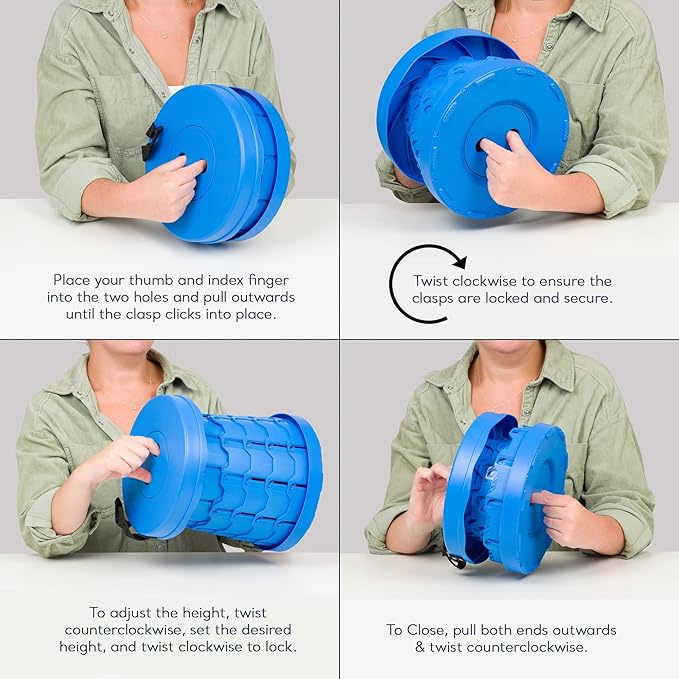 Place your thumb and index finger into the two holes and pull outwards until the clasp clicks into place.

Twist clockwise to ensure the clasps are locked and secure.

To adjust the height, twist counterclockwise, set the desired height, and twist clockwise to lock.

To Close, pull both ends outwards & twist counterclockwise.