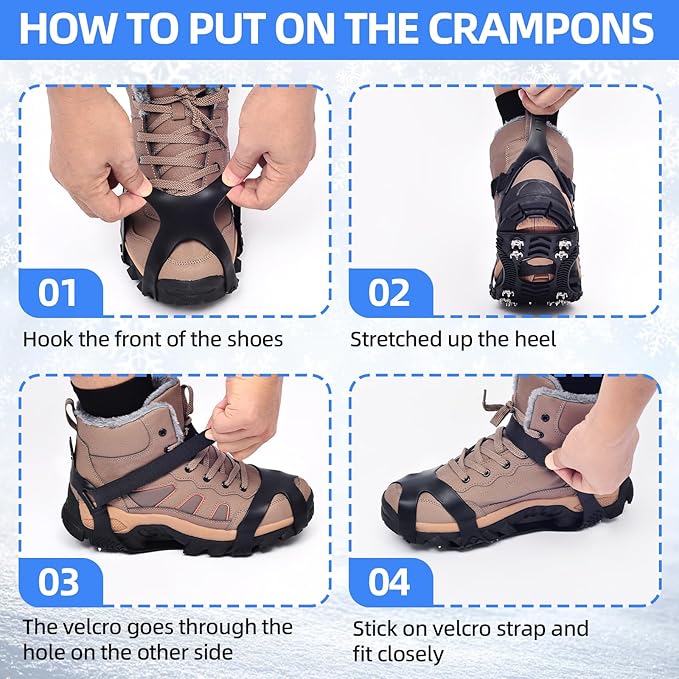 HOW TO PUT ON THE CRAMPONS

01

Hook the front of the shoes

02

Stretched up the heel

03

The velcro goes through the hole on the other side

04

Stick on velcro strap and fit closely