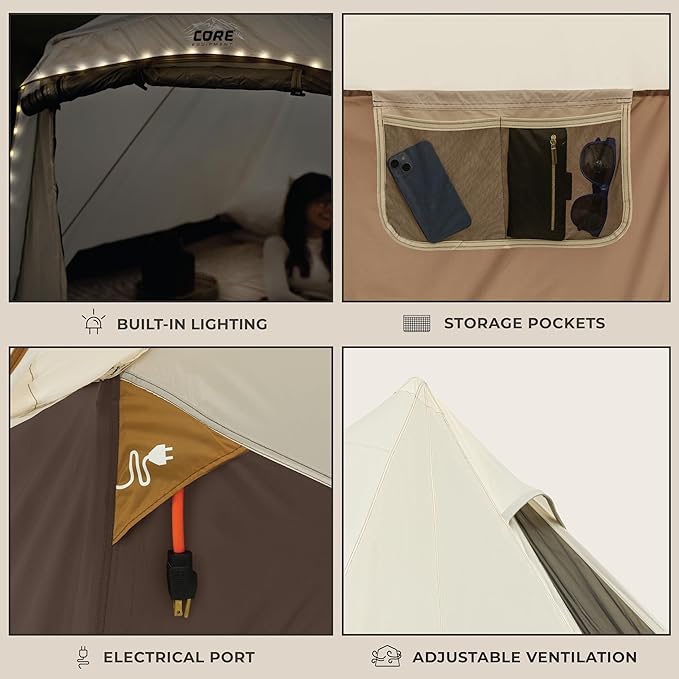 CORE EQUIPMENT

BUILT-IN LIGHTING

STORAGE POCKETS

ELECTRICAL PORT

ADJUSTABLE VENTILATION