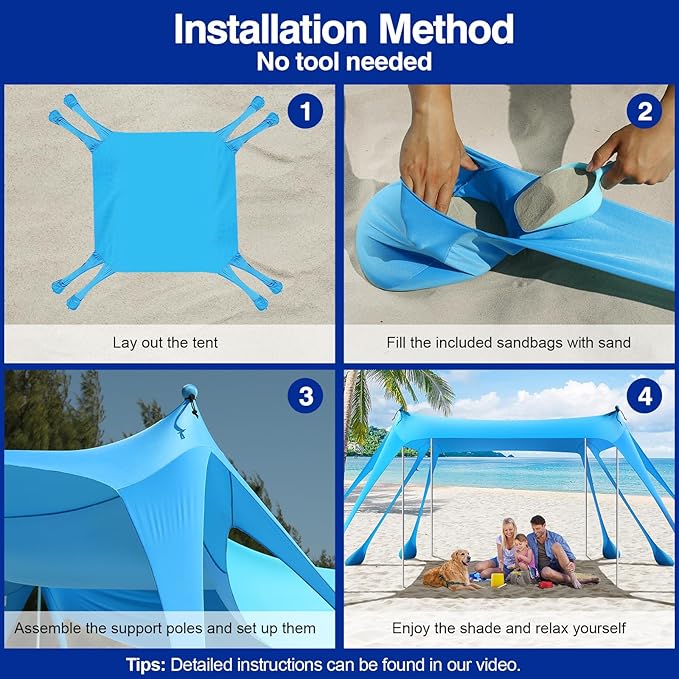 Installation Method
No tool needed

1
Lay out the tent

2
Fill the included sandbags with sand

3
Assemble the support poles and set up them

4
Enjoy the shade and relax yourself

Tips: Detailed instructions can be found in our video.