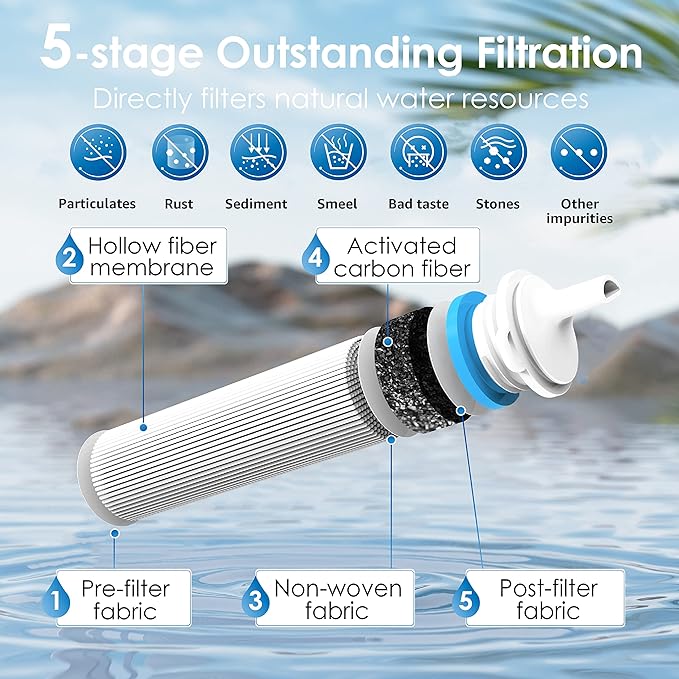 5-stage Outstanding Filtration

Directly filters natural water resources

Particulates Rust Sediment Smeel Bad taste Stones Other impurities

2 Hollow fiber membrane

4 Activated carbon fiber

1 Pre-filter fabric

3 Non-woven fabric

5 Post-filter fabric