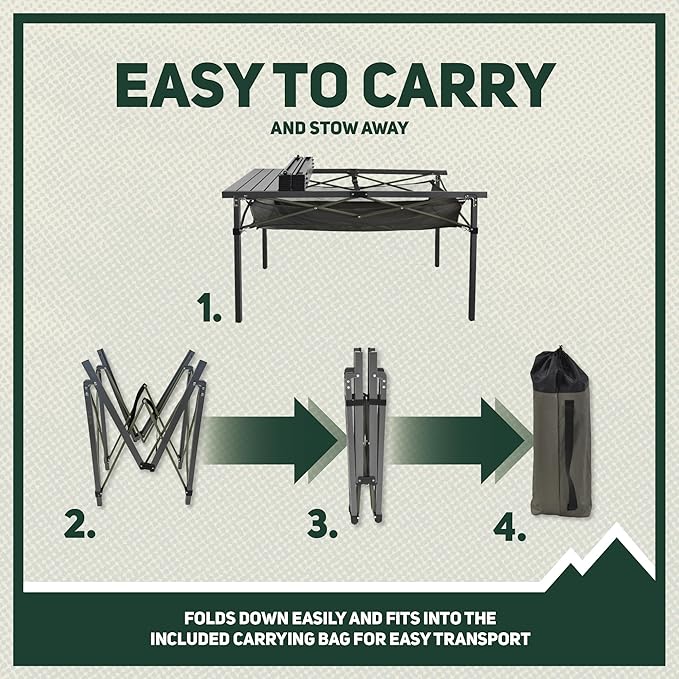 EASY TO CARRY

AND STOW AWAY

1.

2.

3.

4.

FOLDS DOWN EASILY AND FITS INTO THE INCLUDED CARRYING BAG FOR EASY TRANSPORT