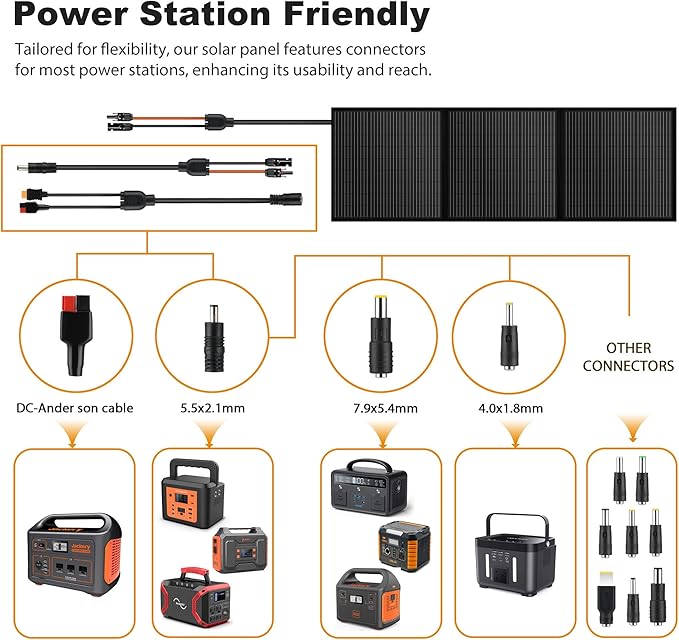 Power Station Friendly

Tailored for flexibility, our solar panel features connectors for most power stations, enhancing its usability and reach.

DC-Ander son cable

5.5x2.1mm

7.9x5.4mm

4.0x1.8mm

OTHER CONNECTORS

Jackery