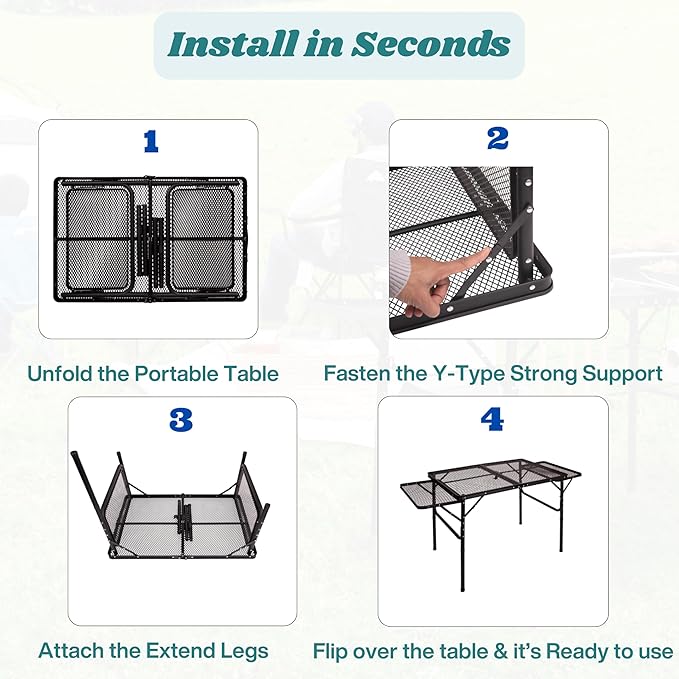 Install in Seconds

1

Unfold the Portable Table

2

Fasten the Y-Type Strong Support

3

Attach the Extend Legs

4

Flip over the table & it's Ready to use