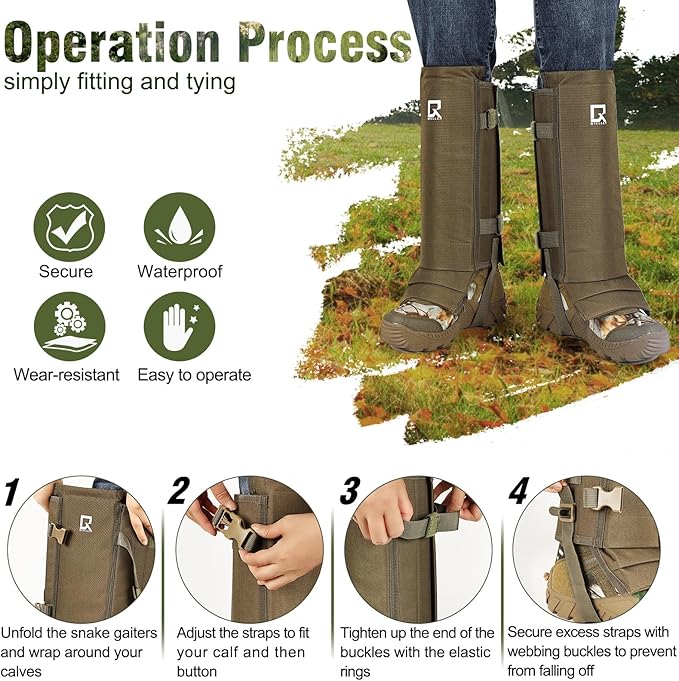 Operation Process
simply fitting and tying

Secure
Waterproof
Wear-resistant
Easy to operate

1
Unfold the snake gaiters and wrap around your calves

2
Adjust the straps to fit your calf and then button

3
Tighten up the end of the buckles with the elastic rings

4
Secure excess straps with webbing buckles to prevent from falling off