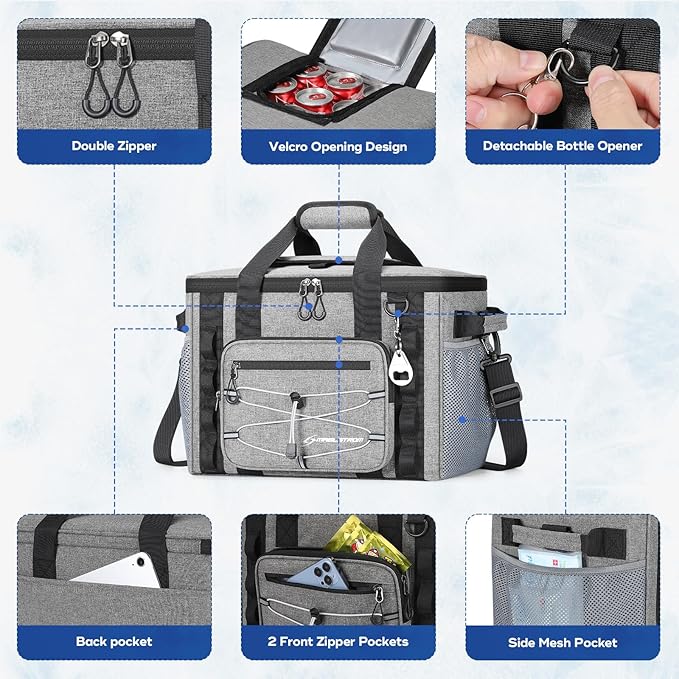 Double Zipper

Velcro Opening Design

Detachable Bottle Opener

MAELSTROM

Back pocket

2 Front Zipper Pockets

Side Mesh Pocket