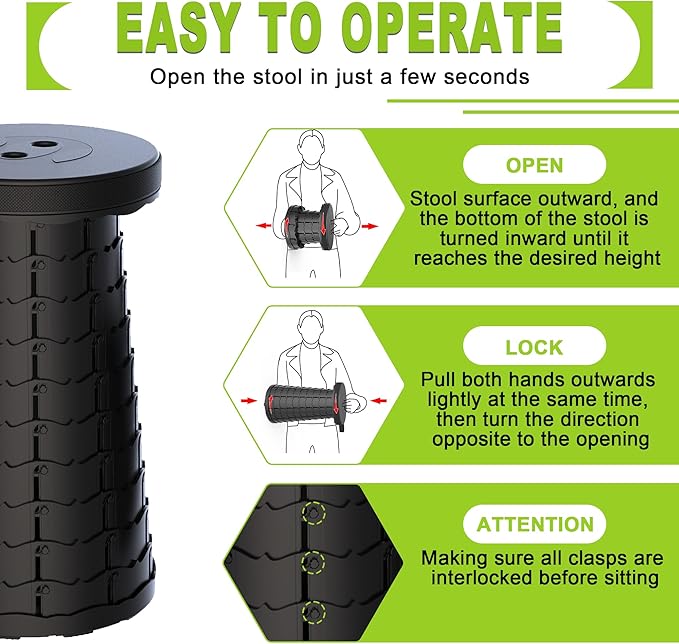 EASY TO OPERATE

Open the stool in just a few seconds

OPEN

Stool surface outward, and the bottom of the stool is turned inward until it reaches the desired height

LOCK

Pull both hands outwards lightly at the same time, then turn the direction opposite to the opening

ATTENTION

Making sure all clasps are interlocked before sitting