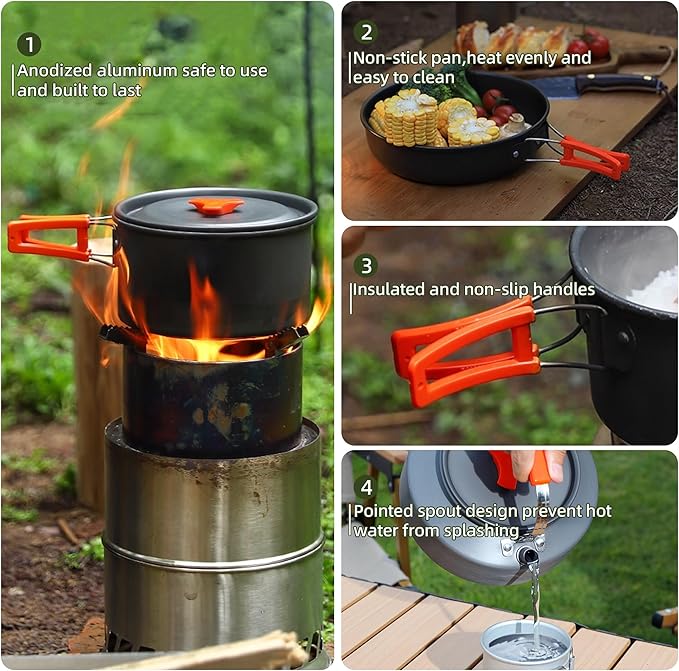 1
Anodized aluminum safe to use and built to last

2
Non-stick pan,heat evenly and easy to clean

3
Insulated and non-slip handles

4
Pointed spout design prevent hot water from splashing