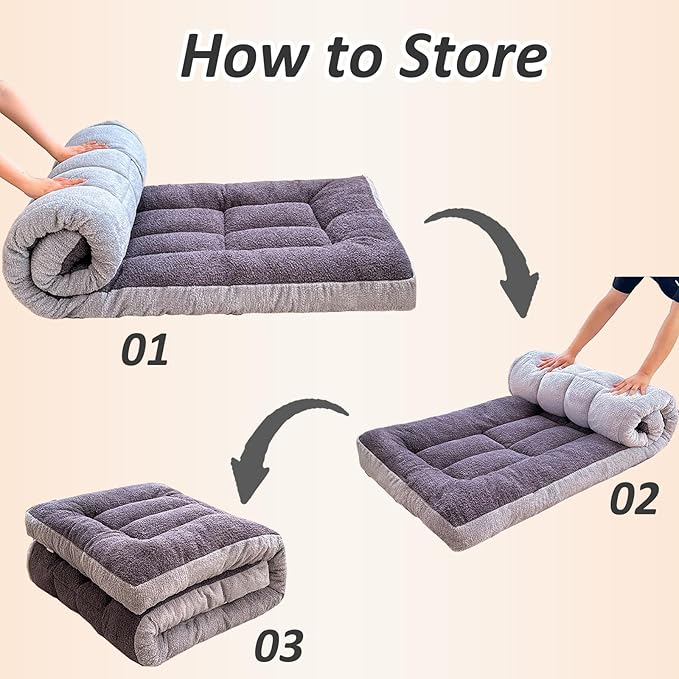 How to Store

01

02

03