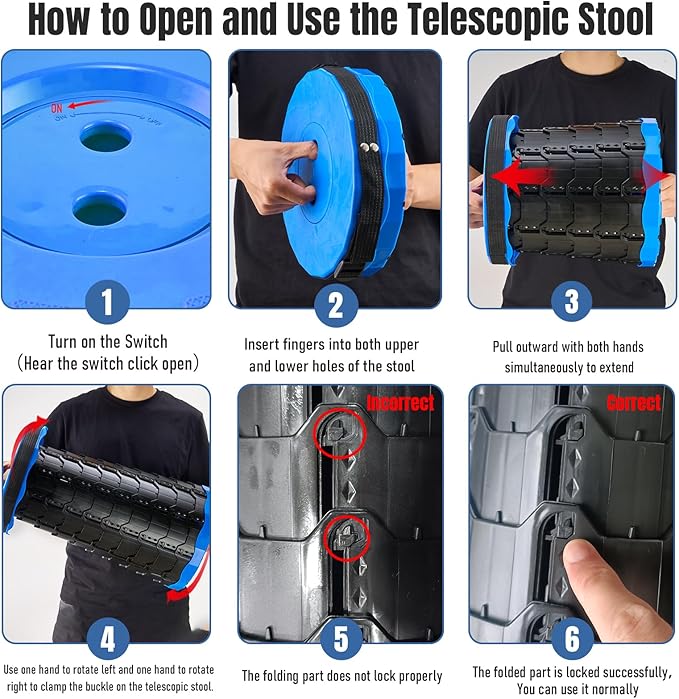 How to Open and Use the Telescopic Stool

ON

1

Turn on the Switch
(Hear the switch click open)

2

Insert fingers into both upper and lower holes of the stool

3

Pull outward with both hands simultaneously to extend

4

Use one hand to rotate left and one hand to rotate right to clamp the buckle on the telescopic stool.

Incorrect

5

The folding part does not lock properly

Correct

6

The folded part is locked successfully, You can use it normally