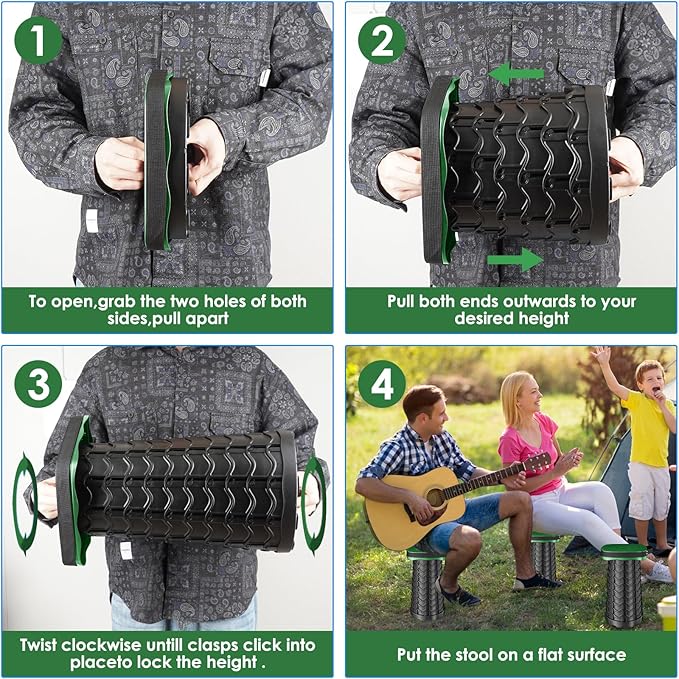 1

To open,grab the two holes of both sides,pull apart

2

Pull both ends outwards to your desired height

3

Twist clockwise untill clasps click into placeto lock the height .

4

Put the stool on a flat surface