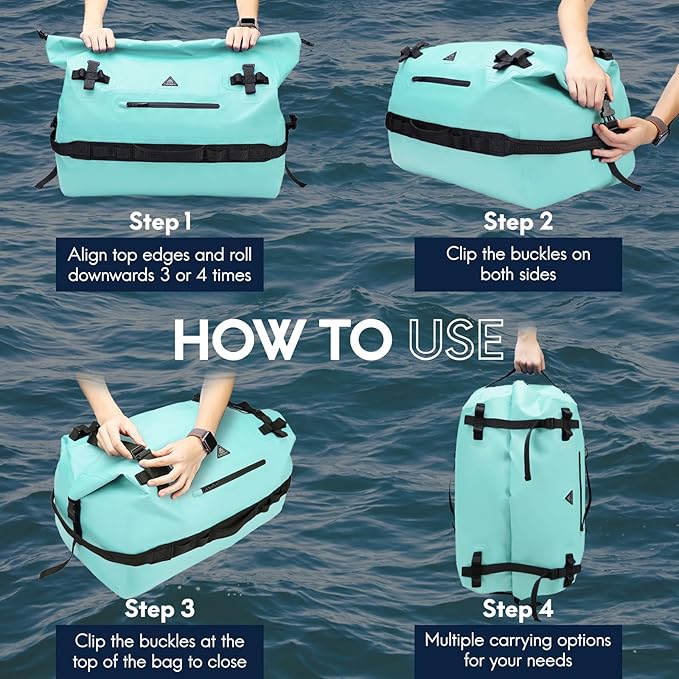 Step 1
Align top edges and roll downwards 3 or 4 times

Step 2
Clip the buckles on both sides

HOW TO USE

Step 3
Clip the buckles at the top of the bag to close

Step 4
Multiple carrying options for your needs