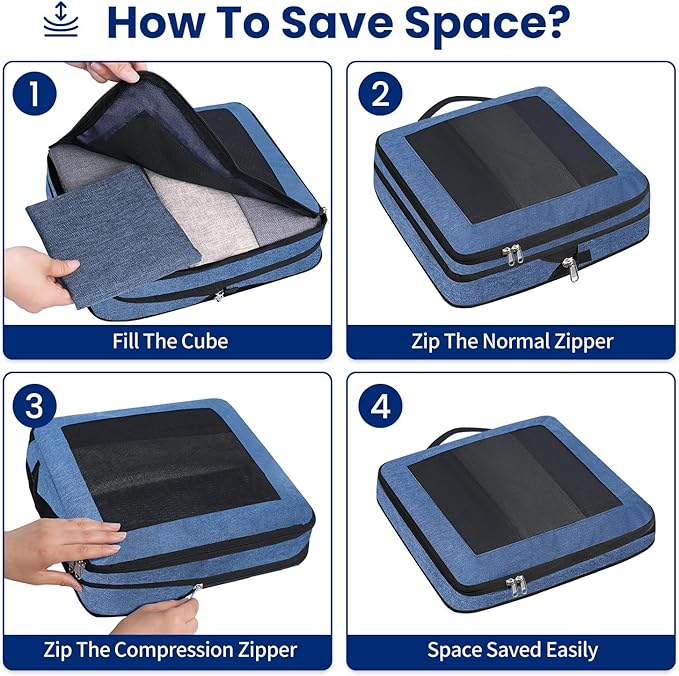 How To Save Space?

1

Fill The Cube

2

Zip The Normal Zipper

3

Zip The Compression Zipper

4

Space Saved Easily