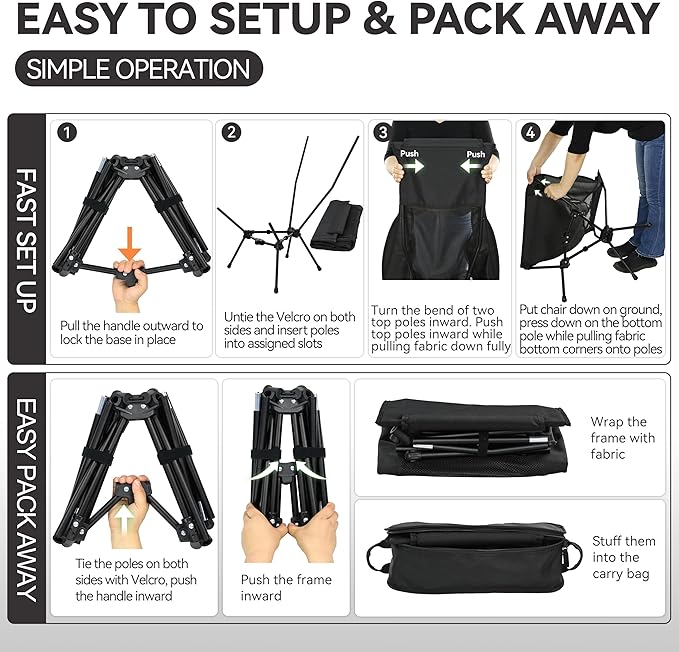 EASY TO SETUP & PACK AWAY

SIMPLE OPERATION

FAST SET UP

1
Pull the handle outward to lock the base in place

2
Untie the Velcro on both sides and insert poles into assigned slots

3
Push
Push
Turn the bend of two top poles inward. Push top poles inward while pulling fabric down fully

4
Put chair down on ground, press down on the bottom pole while pulling fabric bottom corners onto poles

EASY PACK AWAY

Tie the poles on both sides with Velcro, push the handle inward

Push the frame inward

Wrap the frame with fabric

Stuff them into the carry bag