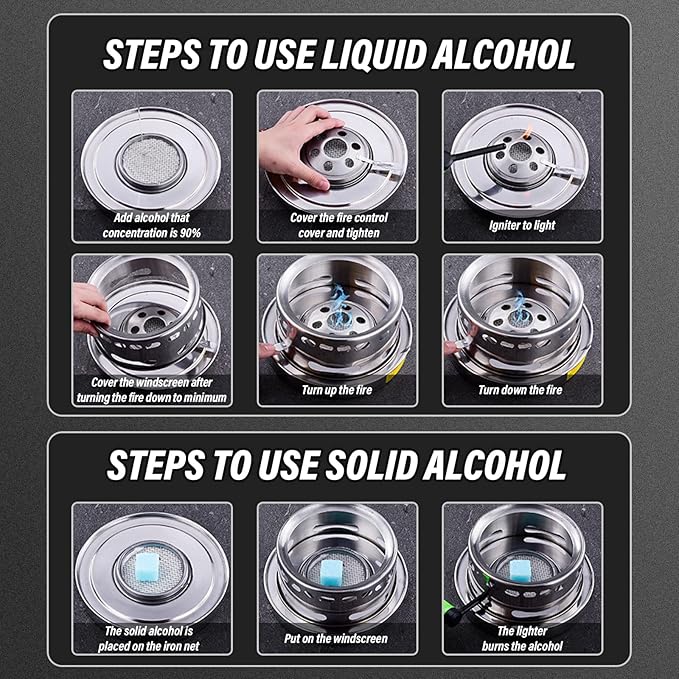 STEPS TO USE LIQUID ALCOHOL

Add alcohol that concentration is 90%

Cover the fire control cover and tighten

Igniter to light

Cover the windscreen after turning the fire down to minimum

Turn up the fire

Turn down the fire

STEPS TO USE SOLID ALCOHOL

The solid alcohol is placed on the iron net

Put on the windscreen

The lighter burns the alcohol